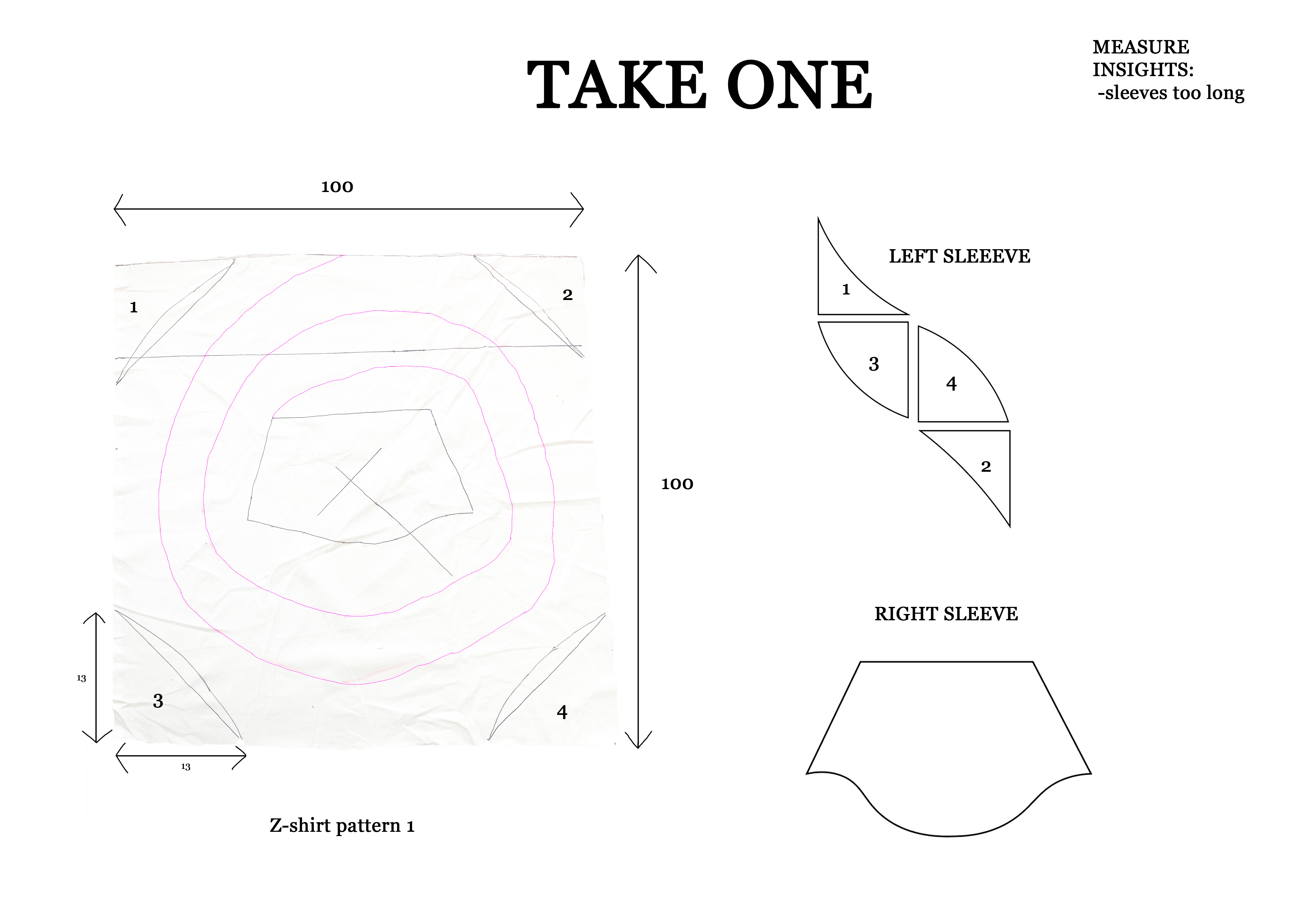 TAKE ONE

MEASURE INSIGHTS:
-sleeves too long

100

1

2

100

13

3

4

13

Z-shirt pattern 1

LEFT SLEEEVE

1

3

4

2

RIGHT SLEEVE